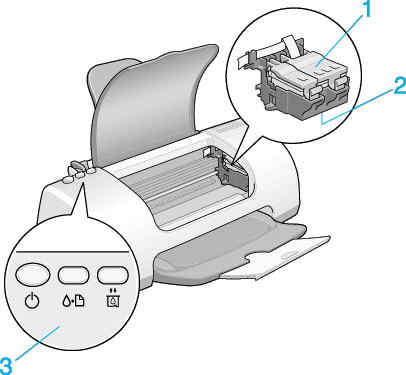 1
2
3