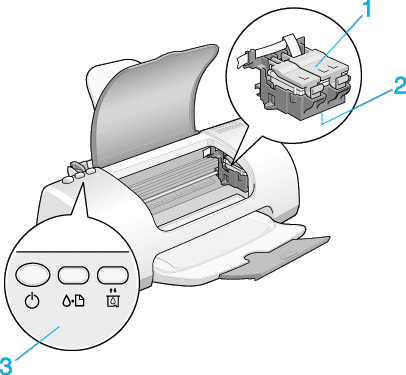 1
2
3